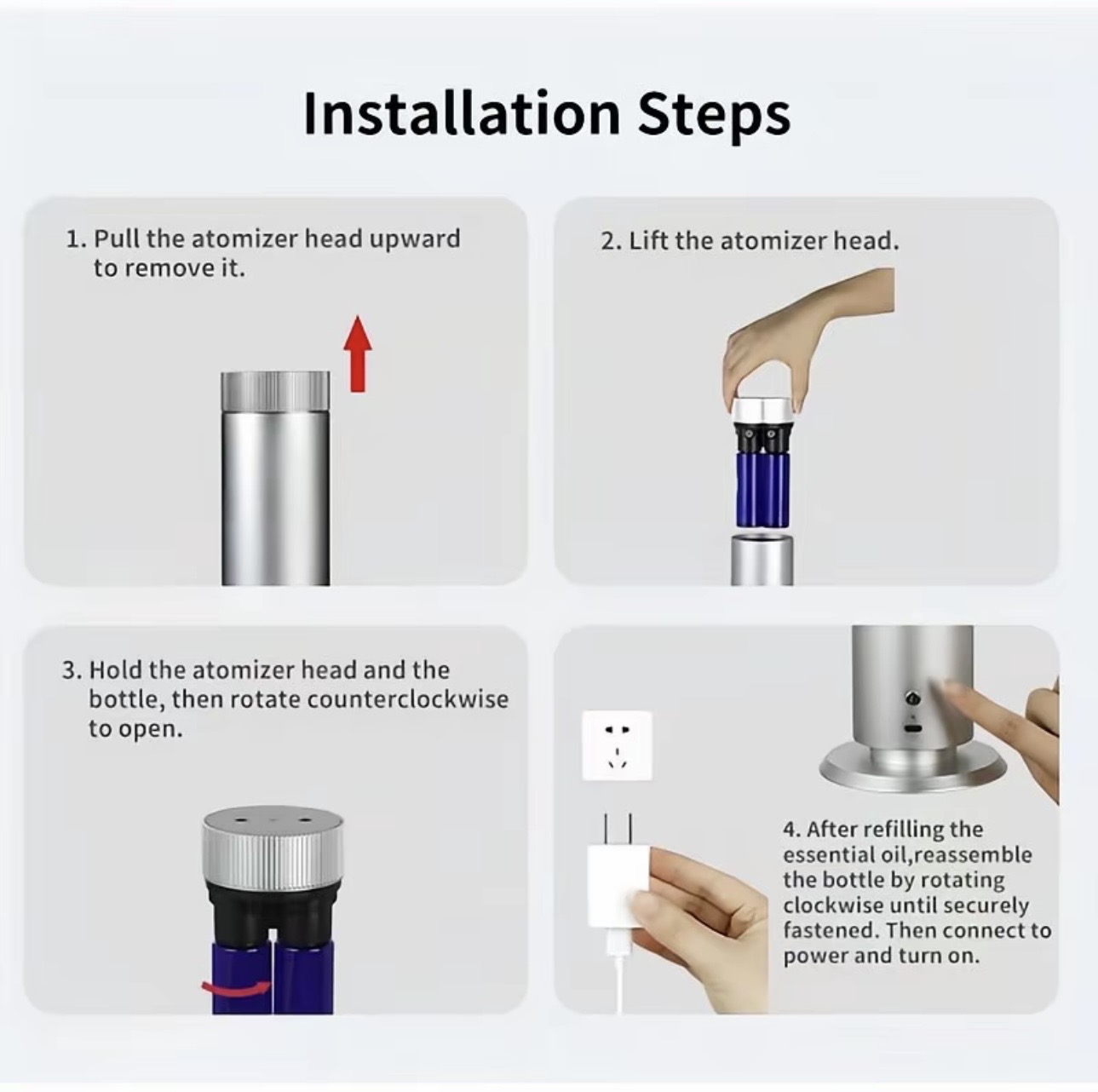 Installation Steps

1. Pull the atomizer head upward to remove it.

2. Lift the atomizer head.

3. Hold the atomizer head and the bottle, then rotate counterclockwise to open.

4. After refilling the essential oil,reassemble the bottle by rotating clockwise until securely fastened. Then connect to power and turn on.