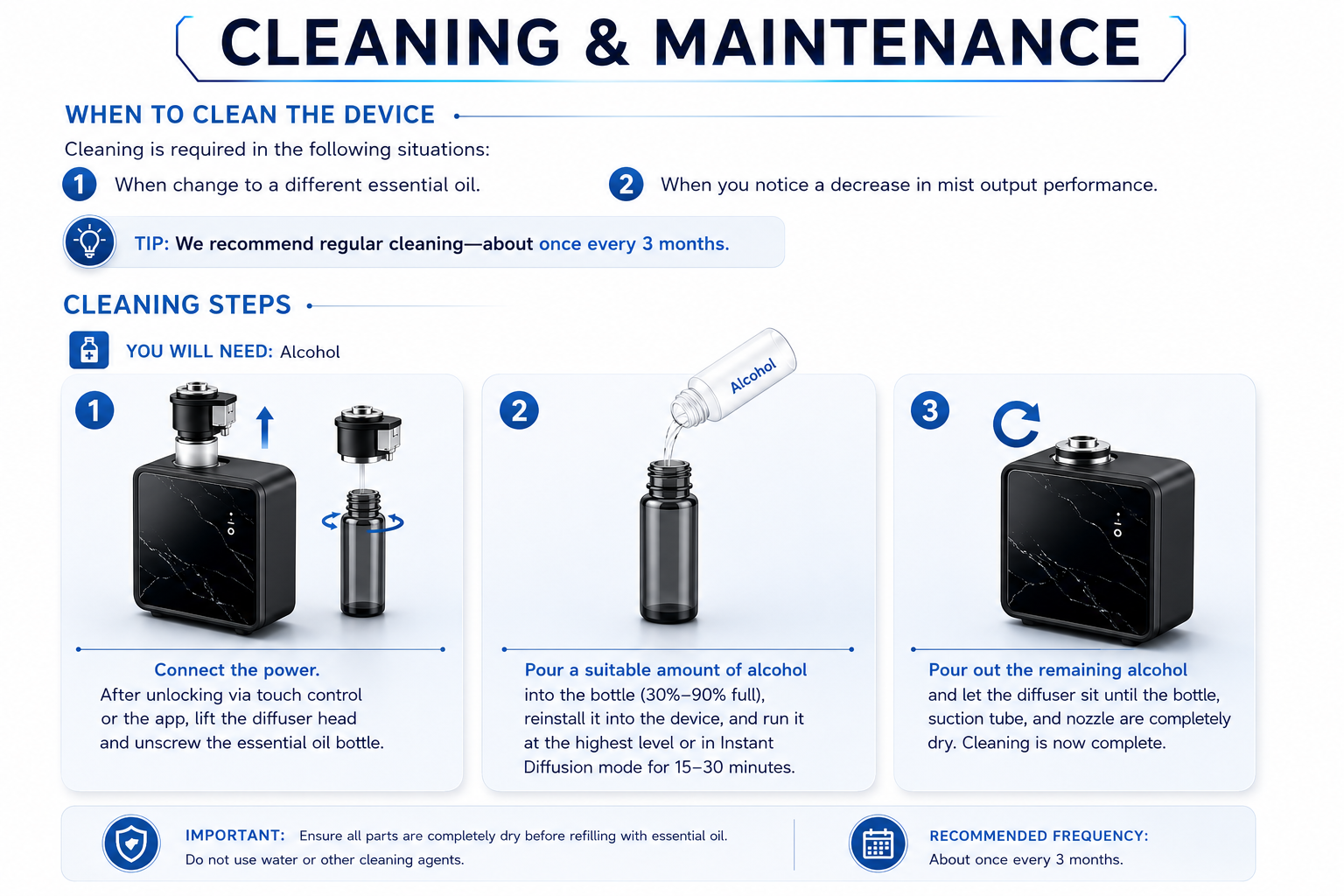 CLEANING & MAINTENANCE

WHEN TO CLEAN THE DEVICE

Cleaning is required in the following situations:

1 When change to a different essential oil.

2 When you notice a decrease in mist output performance.

TIP: We recommend regular cleaning—about once every 3 months.

CLEANING STEPS

YOU WILL NEED: Alcohol

1

Connect the power.
After unlocking via touch control or the app, lift the diffuser head and unscrew the essential oil bottle.

2

Alcohol

Pour a suitable amount of alcohol into the bottle (30%–90% full), reinstall it into the device, and run it at the highest level or in Instant Diffusion mode for 15–30 minutes.

3

Pour out the remaining alcohol and let the diffuser sit until the bottle, suction tube, and nozzle are completely dry. Cleaning is now complete.

IMPORTANT: Ensure all parts are completely dry before refilling with essential oil. Do not use water or other cleaning agents.

RECOMMENDED FREQUENCY:
About once every 3 months.